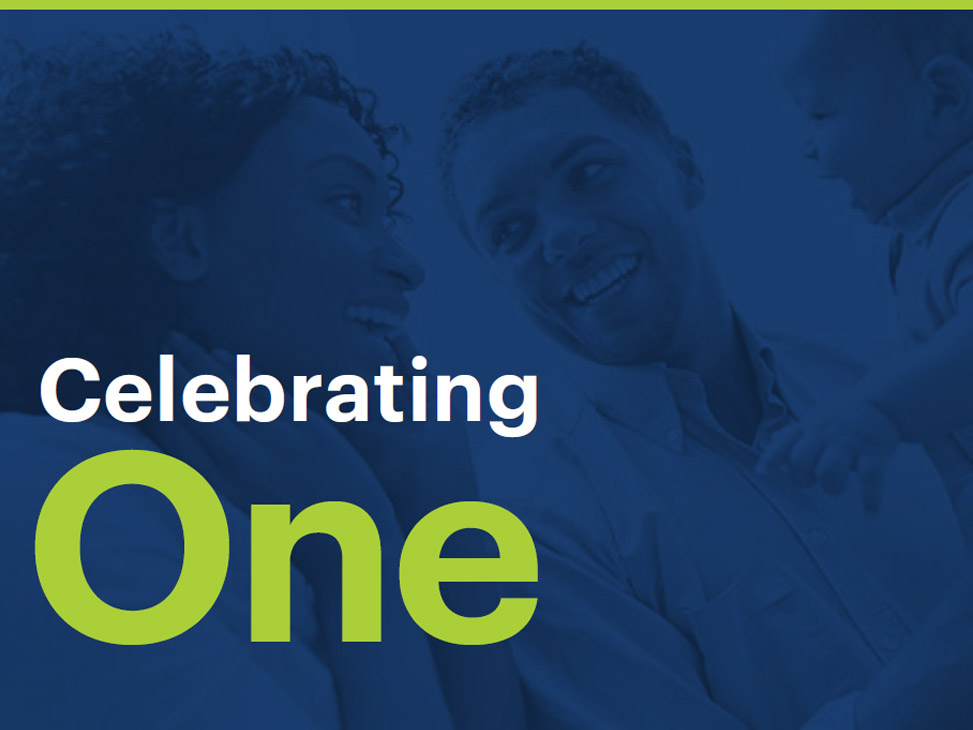 Celebrating
One